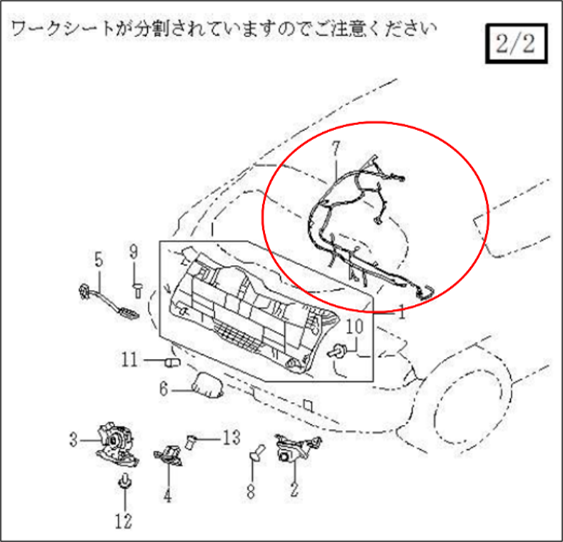 ワークシートが分割されていますのでご注意ください

2/2

7
5
9
1
10
11
6
3
13
4
8
2
12